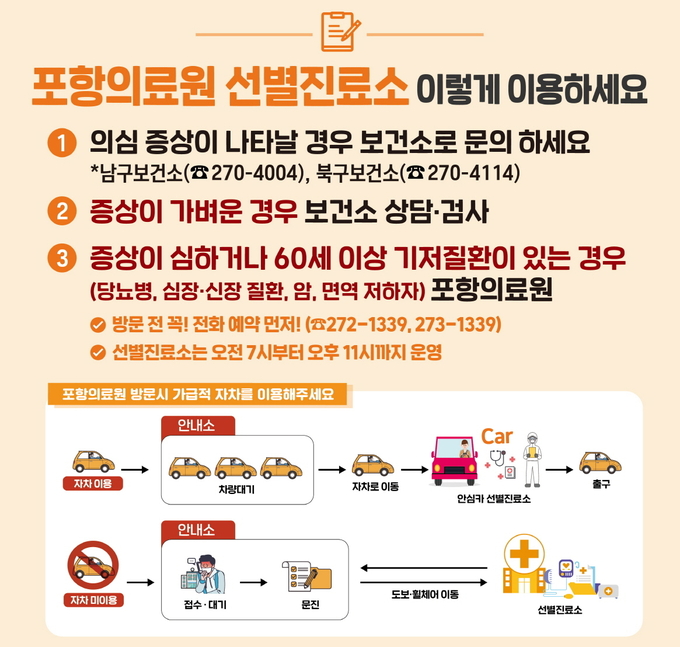 포항의료원 선별진료소 이렇게 이용하세요

1 의심 증상이 나타날 경우 보건소로 문의 하세요
*남구보건소(☎270-4004), 북구보건소(☎270-4114)

2 증상이 가벼운 경우 보건소 상담·검사

3 증상이 심하거나 60세 이상 기저질환이 있는 경우
(당뇨병, 심장·신장 질환, 암, 면역 저하자) 포항의료원

방문 전 꼭! 전화 예약 먼저! (☎272-1339, 273-1339)

선별진료소는 오전 7시부터 오후 11시까지 운영

포항의료원 방문시 가급적 자차를 이용해주세요

자차 이용

안내소

차량대기

자차로 이동

Car

안심카 선별진료소

출구

자차 미이용

안내소

접수·대기

문진

도보·휠체어 이동

선별진료소